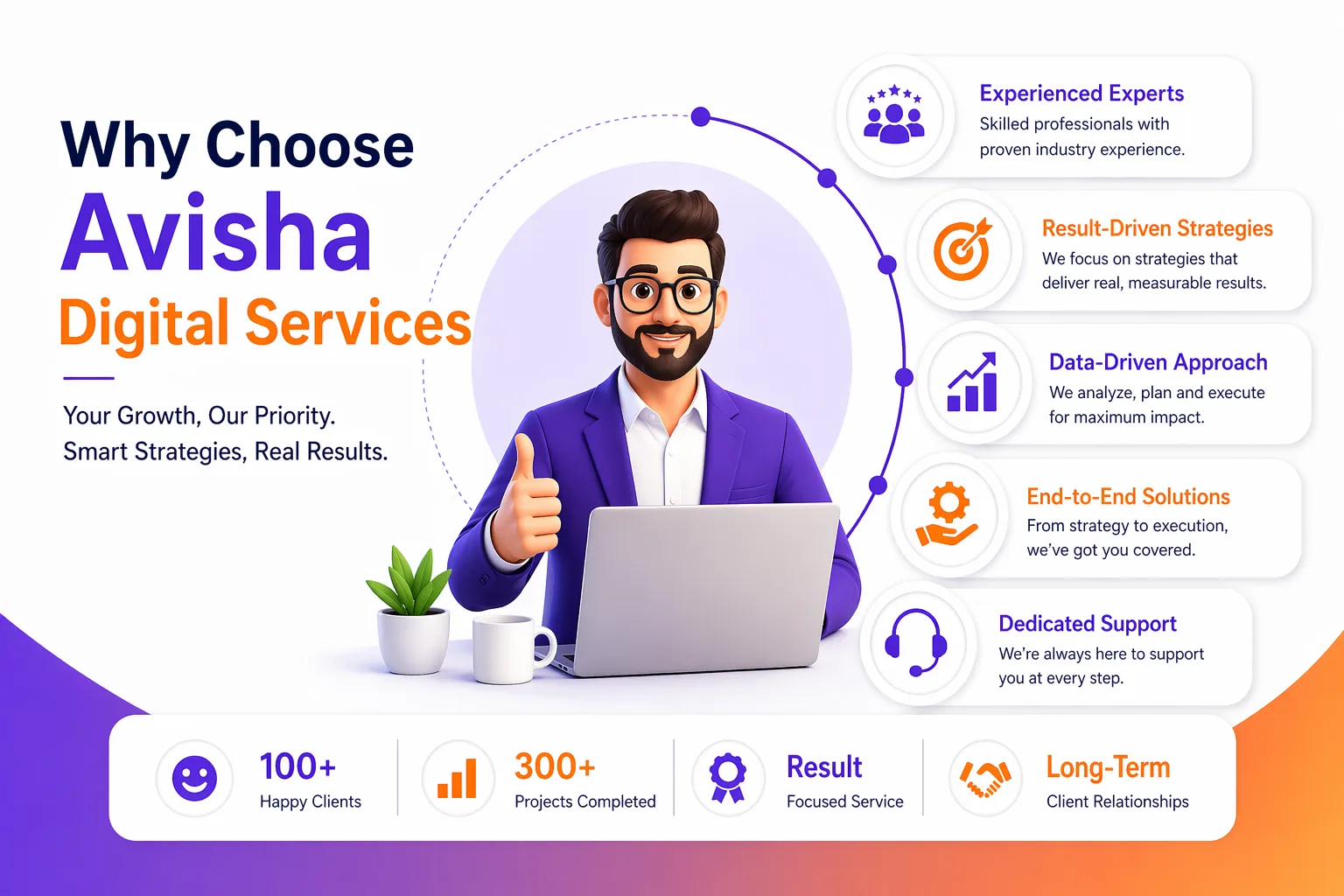 Why Choose
Avisha
Digital Services

Your Growth, Our Priority.
Smart Strategies, Real Results.

Experienced Experts
Skilled professionals with proven industry experience.

Result-Driven Strategies
We focus on strategies that deliver real, measurable results.

Data-Driven Approach
We analyze, plan and execute for maximum impact.

End-to-End Solutions
From strategy to execution, we've got you covered.

Dedicated Support
We're always here to support you at every step.

100+
Happy Clients

300+
Projects Completed

Result
Focused Service

Long-Term
Client Relationships